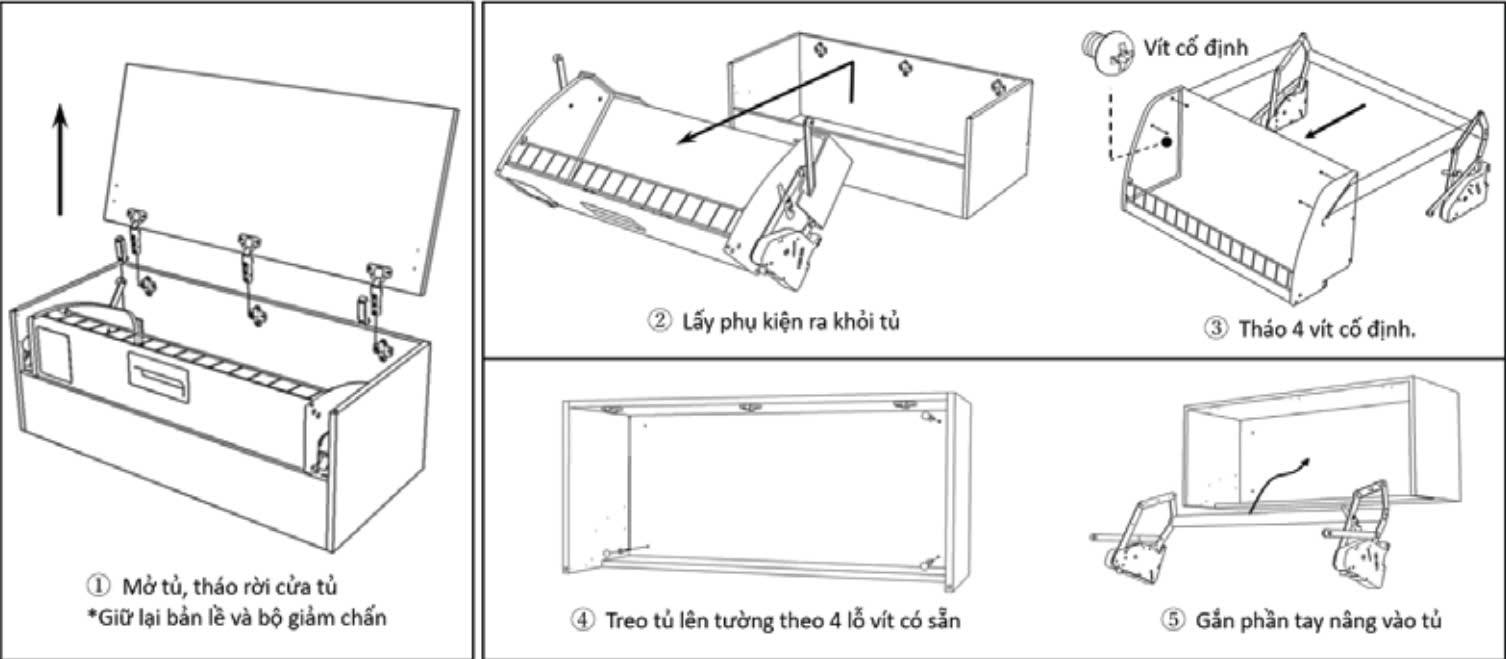 ① Mở tủ, tháo rời cửa tủ
*Giữ lại bản lề và bộ giảm chấn

② Lấy phụ kiện ra khỏi tủ

Vít cố định

③ Tháo 4 vít cố định.

④ Treo tủ lên tường theo 4 lỗ vít có sẵn

⑤ Gắn phần tay nâng vào tủ